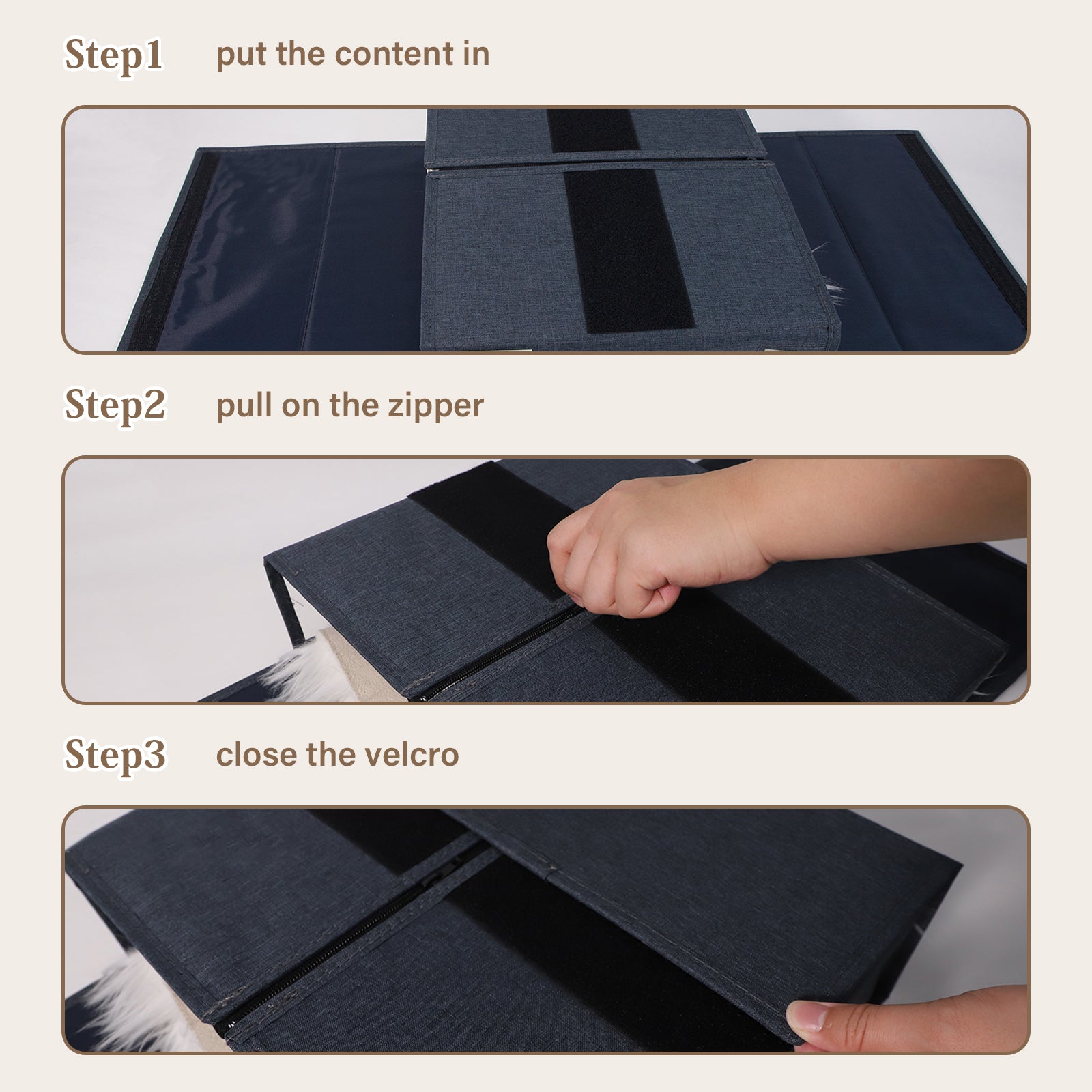 Step1 put the content in

Step2 pull on the zipper

Step3 close the velcro